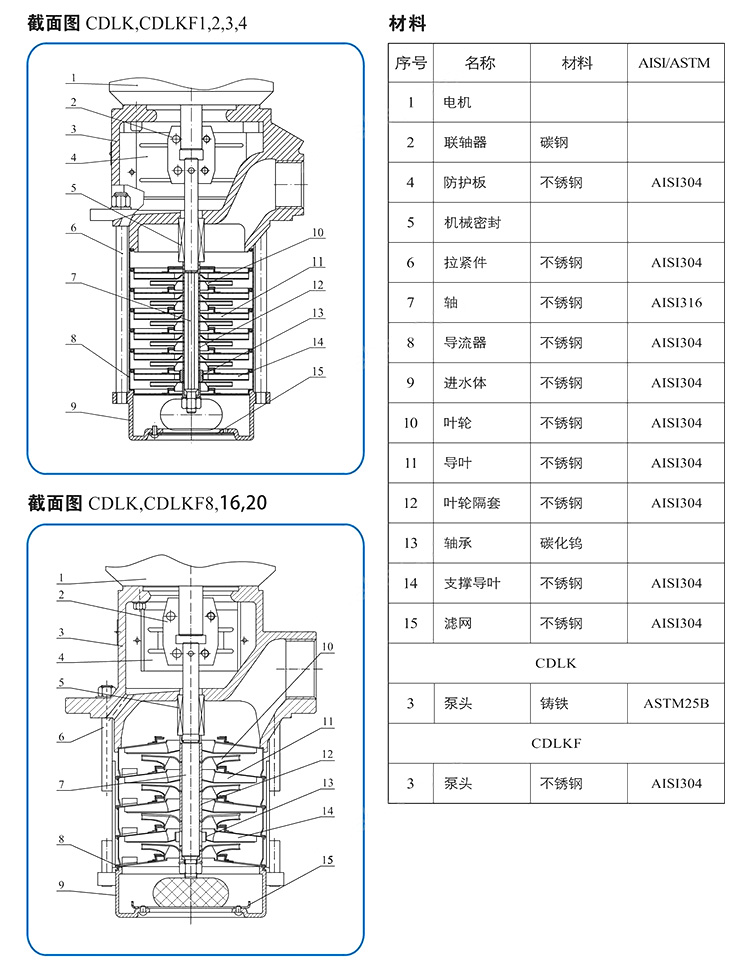 截面图 CDLK,CDLKF1,2,3,4

1
2
3
4
5
6
7
8
9
10
11
12
13
14
15

截面图 CDLK,CDLKF8,16,20

1
2
3
4
5
6
7
8
9
10
11
12
13
14
15

材料

| 序号 | 名称 | 材料 | AISI/ASTM |
|---|---|---|---|
| 1 | 电机 | | |
| 2 | 联轴器 | 碳钢 | |
| 4 | 防护板 | 不锈钢 | AISI304 |
| 5 | 机械密封 | | |
| 6 | 拉紧件 | 不锈钢 | AISI304 |
| 7 | 轴 | 不锈钢 | AISI316 |
| 8 | 导流器 | 不锈钢 | AISI304 |
| 9 | 进水体 | 不锈钢 | AISI304 |
| 10 | 叶轮 | 不锈钢 | AISI304 |
| 11 | 导叶 | 不锈钢 | AISI304 |
| 12 | 叶轮隔套 | 不锈钢 | AISI304 |
| 13 | 轴承 | 碳化钨 | |
| 14 | 支撑导叶 | 不锈钢 | AISI304 |
| 15 | 滤网 | 不锈钢 | AISI304 |
| CDLK | | | |
| 3 | 泵头 | 铸铁 | ASTM25B |
| CDLKF | | | |
| 3 | 泵头 | 不锈钢 | AISI304 |